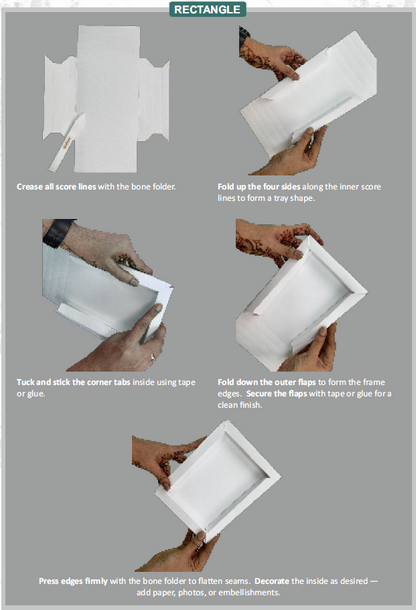 RECTANGLE

Crease all score lines with the bone folder.

Fold up the four sides along the inner score lines to form a tray shape.

Tuck and stick the corner tabs inside using tape or glue.

Fold down the outer flaps to form the frame edges. Secure the flaps with tape or glue for a clean finish.

Press edges firmly with the bone folder to flatten seams. Decorate the inside as desired — add paper, photos, or embellishments.